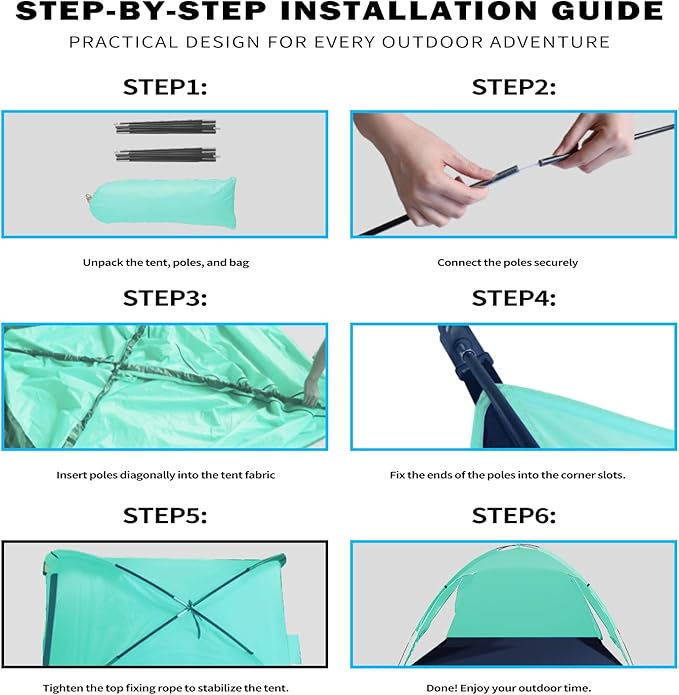 STEP-BY-STEP INSTALLATION GUIDE

PRACTICAL DESIGN FOR EVERY OUTDOOR ADVENTURE

STEP1:

Unpack the tent, poles, and bag

STEP2:

Connect the poles securely

STEP3:

Insert poles diagonally into the tent fabric

STEP4:

Fix the ends of the poles into the corner slots.

STEP5:

Tighten the top fixing rope to stabilize the tent.

STEP6:

Done! Enjoy your outdoor time.