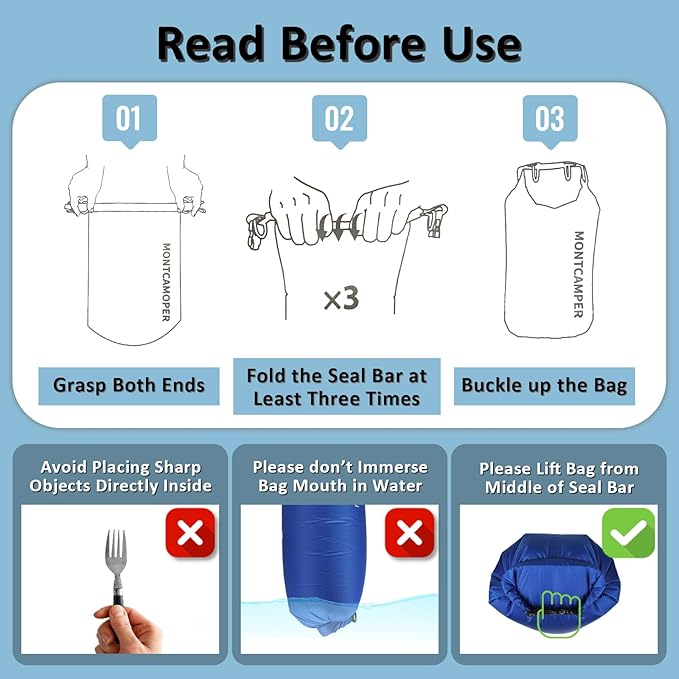 Read Before Use

01

MONTCAMOPER

Grasp Both Ends

02

×3

Fold the Seal Bar at Least Three Times

03

MONTCAMPER

Buckle up the Bag

Avoid Placing Sharp Objects Directly Inside

Please don't Immerse Bag Mouth in Water

Please Lift Bag from Middle of Seal Bar