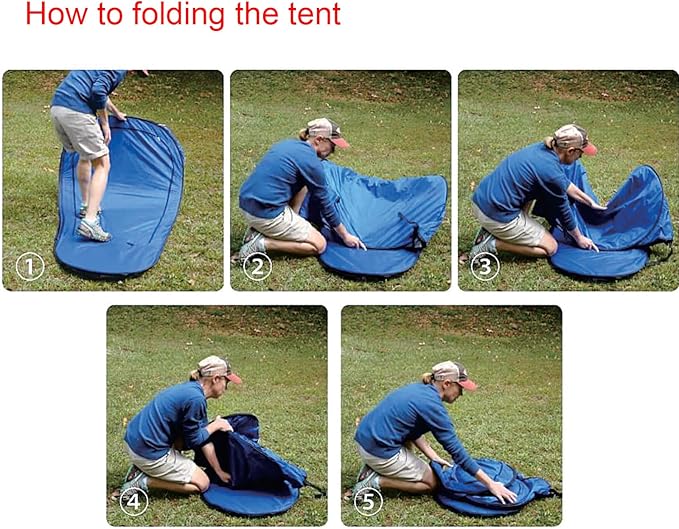 How to folding the tent

1

2

3

4

5