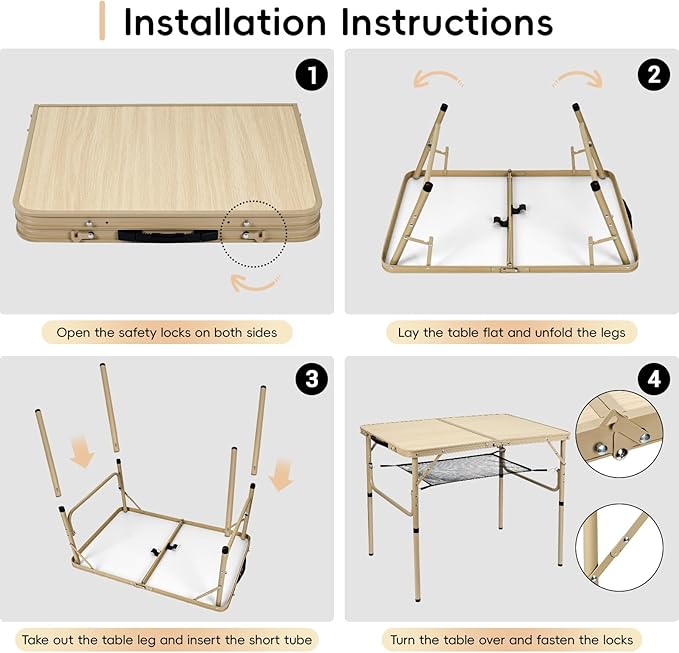 Installation Instructions

1

Open the safety locks on both sides

2

Lay the table flat and unfold the legs

3

Take out the table leg and insert the short tube

4

Turn the table over and fasten the locks