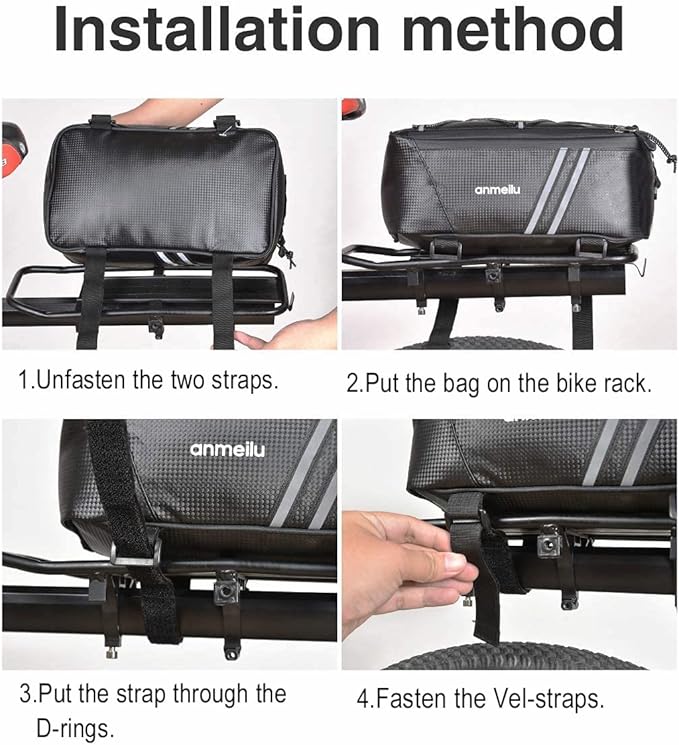 Installation method

anmeilu

1.Unfasten the two straps.

2.Put the bag on the bike rack.

anmeilu

3.Put the strap through the D-rings.

4.Fasten the Vel-straps.