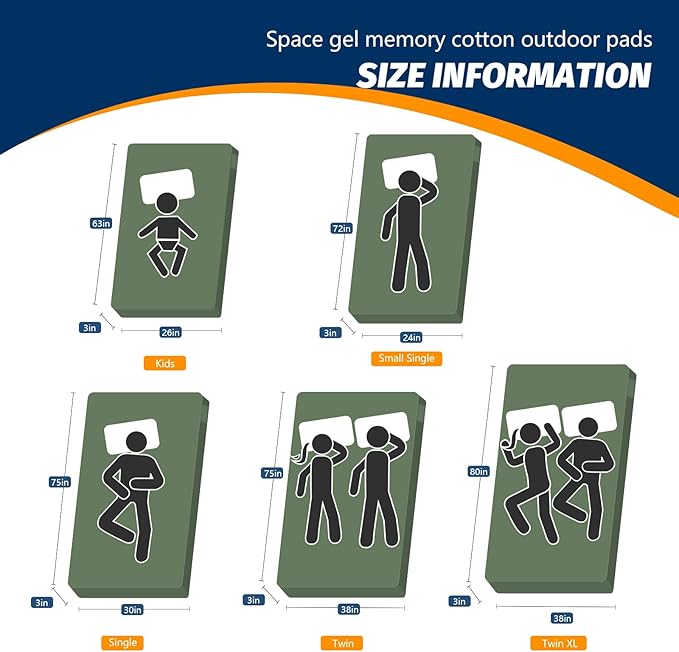 Space gel memory cotton outdoor pads
SIZE INFORMATION

63in
3in
26in
Kids

72in
3in
24in
Small Single

75in
3in
30in
Single

75in
3in
38in
Twin

80in
3in
38in
Twin XL