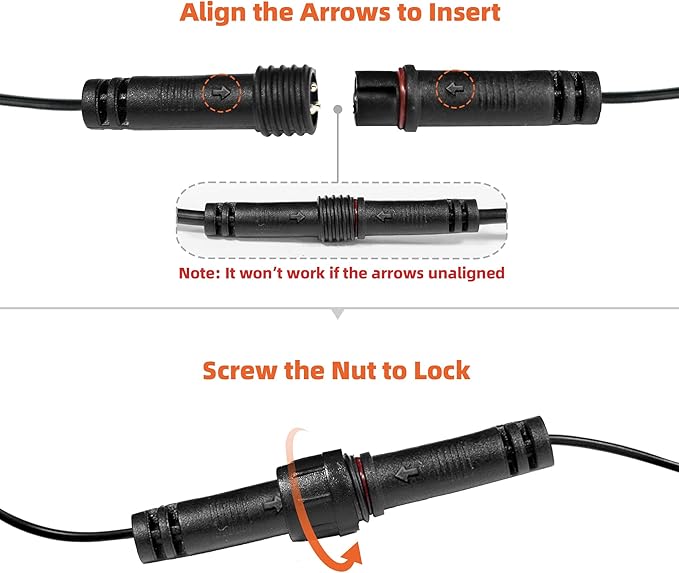 Align the Arrows to Insert

Note: It won't work if the arrows unaligned

Screw the Nut to Lock