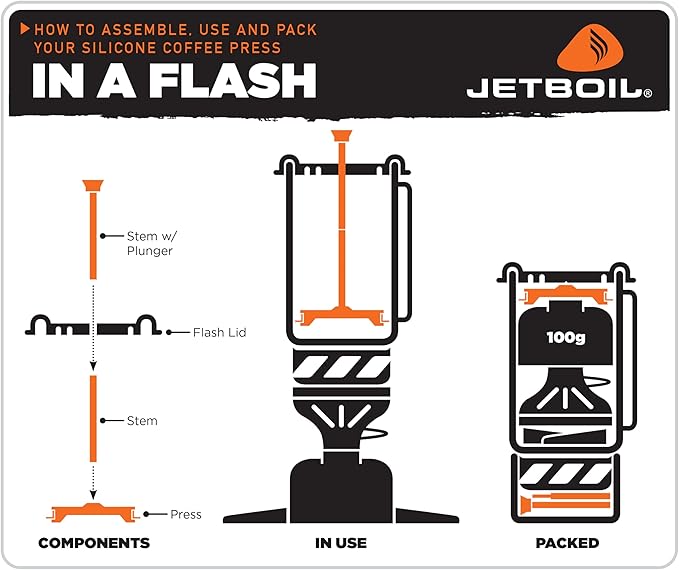 HOW TO ASSEMBLE, USE AND PACK YOUR SILICONE COFFEE PRESS

IN A FLASH

JETBOIL®

Stem w/ Plunger

Flash Lid

Stem

Press

100g

COMPONENTS

IN USE

PACKED