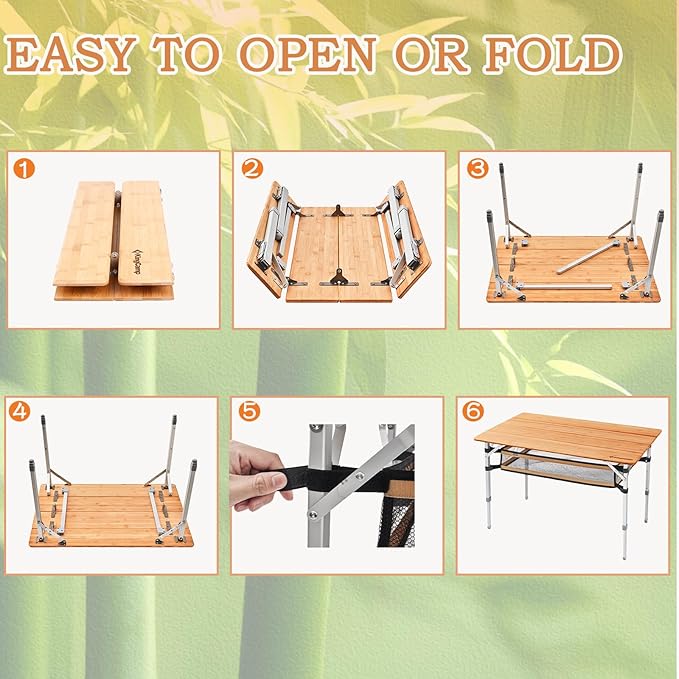 EASY TO OPEN OR FOLD

1

KingCamp

2

3

4

5

6