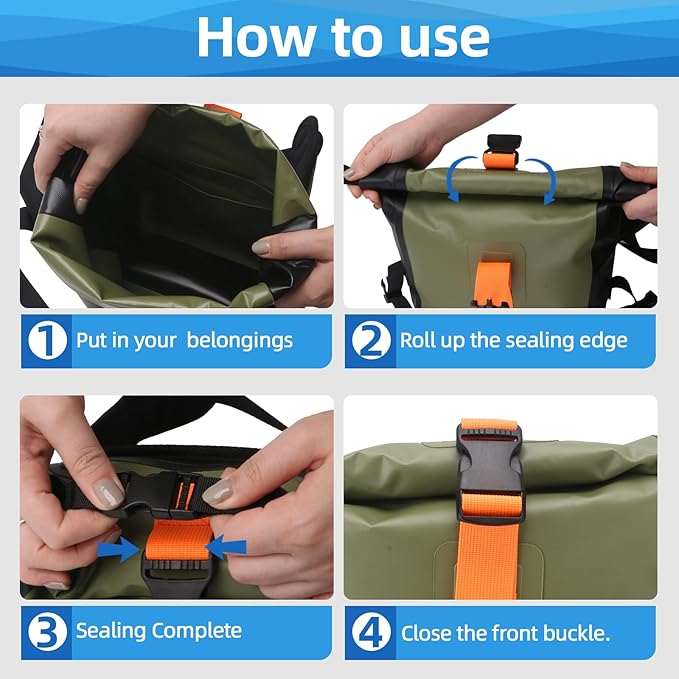 How to use

1 Put in your belongings

2 Roll up the sealing edge

3 Sealing Complete

4 Close the front buckle.