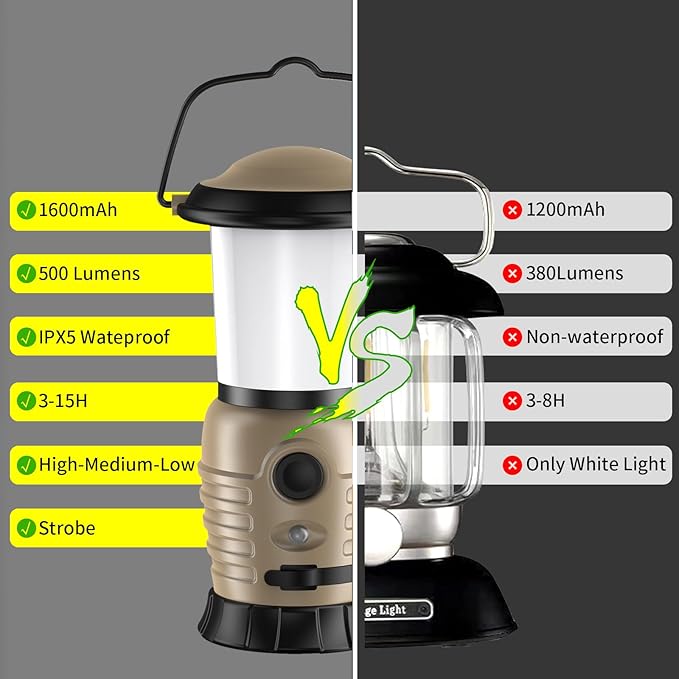 1600mAh
500 Lumens
IPX5 Wateproof
3-15H
High-Medium-Low
Strobe

VS

1200mAh
380Lumens
Non-waterproof
3-8H
Only White Light

ge Light