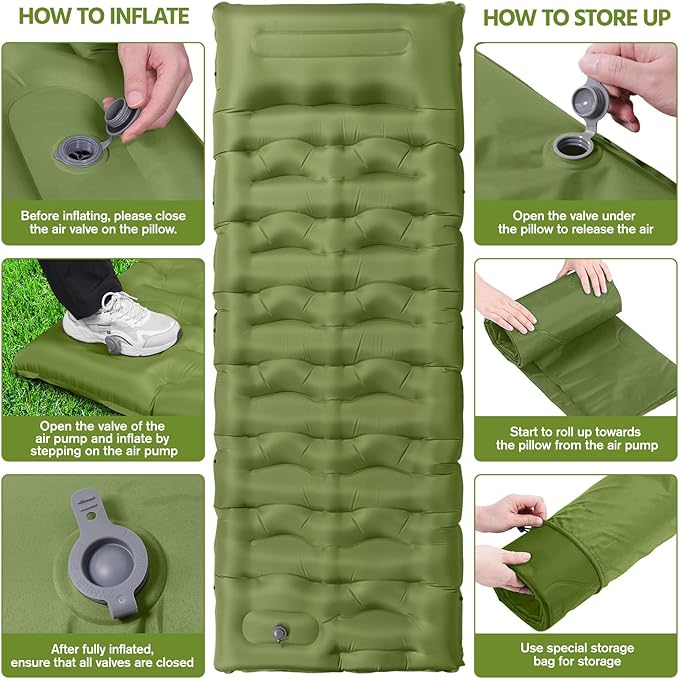 HOW TO INFLATE

Before inflating, please close the air valve on the pillow.

Open the valve of the air pump and inflate by stepping on the air pump

After fully inflated, ensure that all valves are closed

HOW TO STORE UP

Open the valve under the pillow to release the air

Start to roll up towards the pillow from the air pump

Use special storage bag for storage