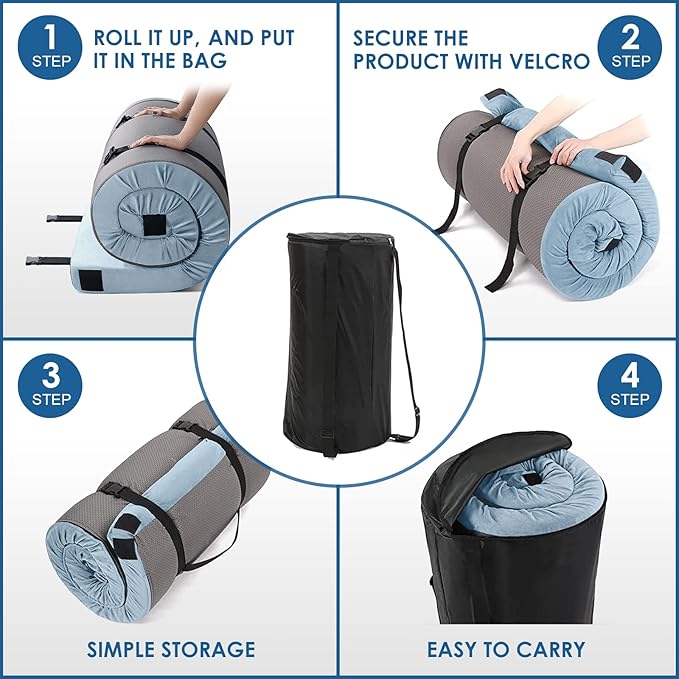 1 STEP

ROLL IT UP, AND PUT IT IN THE BAG

SECURE THE PRODUCT WITH VELCRO

2 STEP

3 STEP

4 STEP

SIMPLE STORAGE

EASY TO CARRY