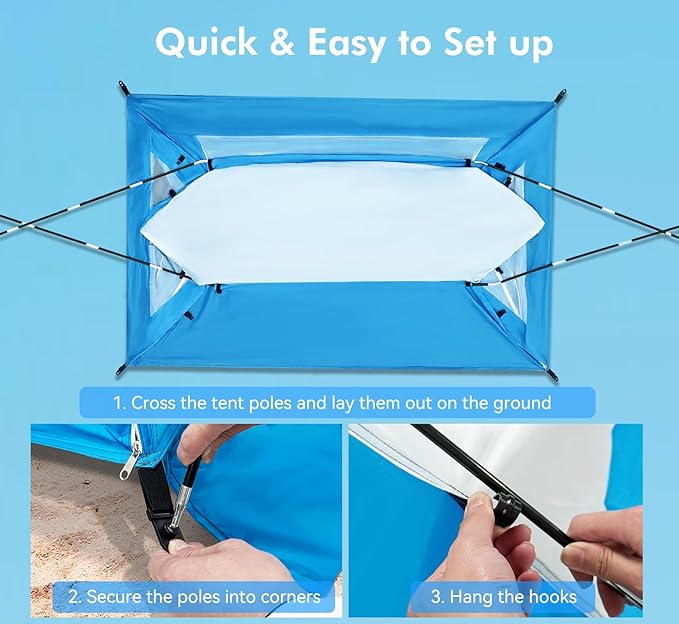 Quick & Easy to Set up

1. Cross the tent poles and lay them out on the ground

2. Secure the poles into corners

3. Hang the hooks