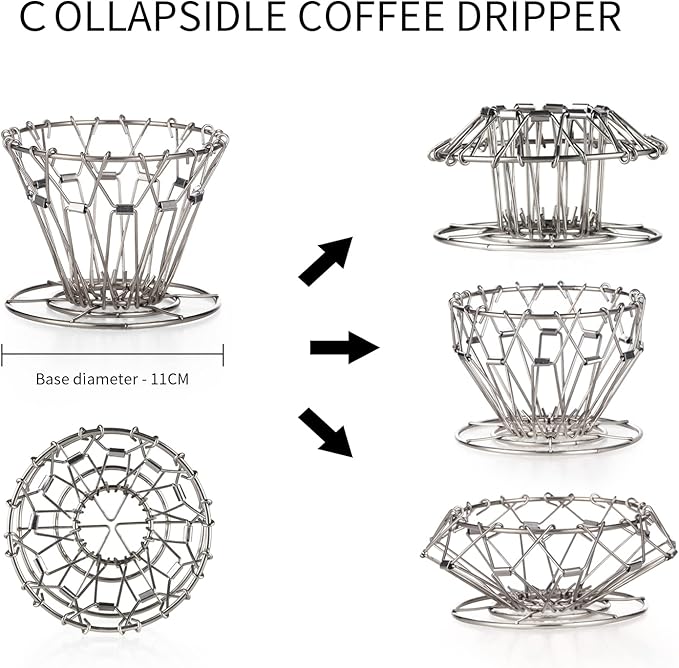 C OLLAPSIDLE COFFEE DRIPPER

Base diameter - 11CM