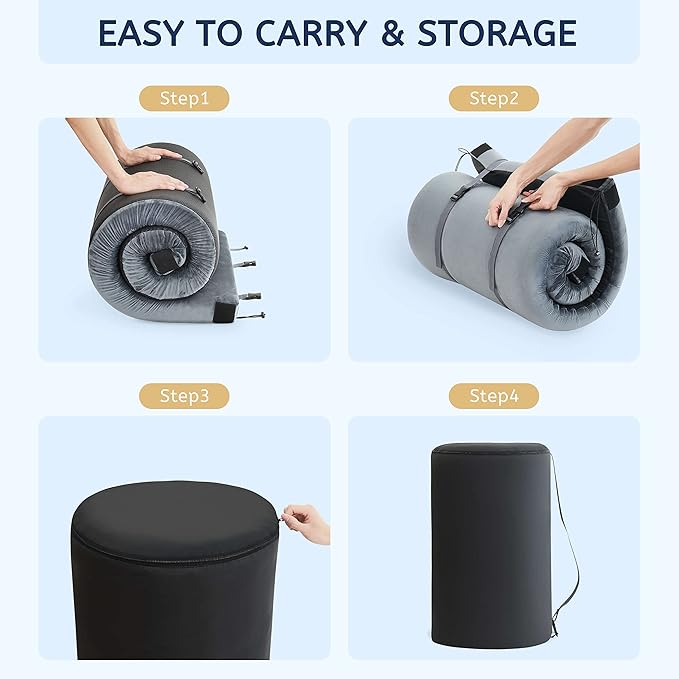 EASY TO CARRY & STORAGE

Step1

Step2

Step3

Step4