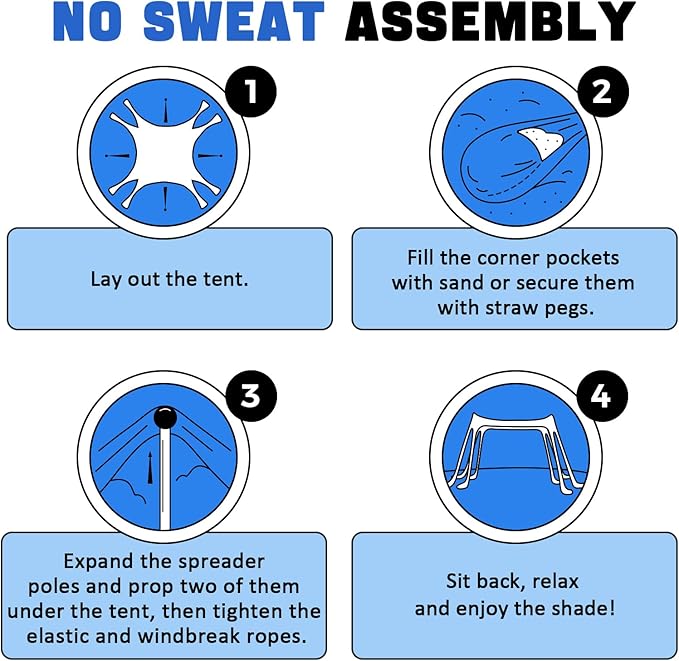 NO SWEAT ASSEMBLY

1

Lay out the tent.

2

Fill the corner pockets with sand or secure them with straw pegs.

3

Expand the spreader poles and prop two of them under the tent, then tighten the elastic and windbreak ropes.

4

Sit back, relax and enjoy the shade!