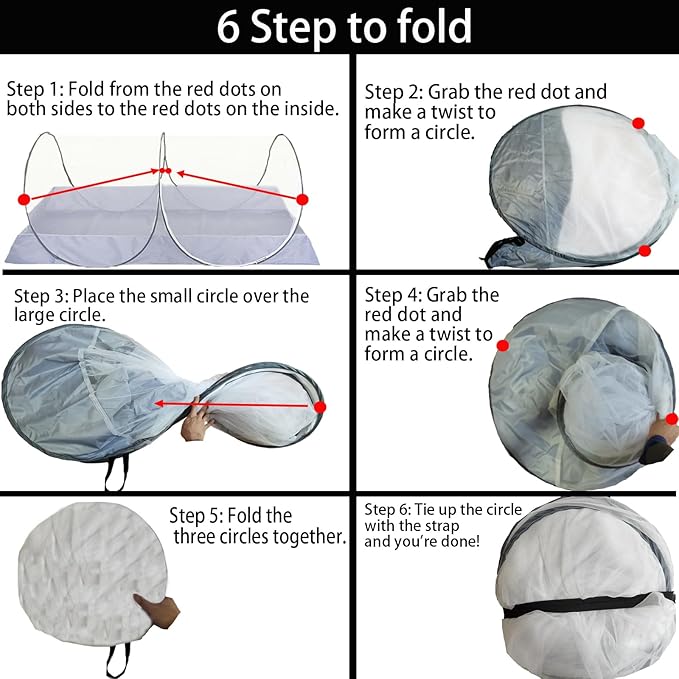 6 Step to fold

Step 1: Fold from the red dots on both sides to the red dots on the inside.

Step 2: Grab the red dot and make a twist to form a circle.

Step 3: Place the small circle over the large circle.

Step 4: Grab the red dot and make a twist to form a circle.

Step 5: Fold the three circles together.

Step 6: Tie up the circle with the strap and you're done!