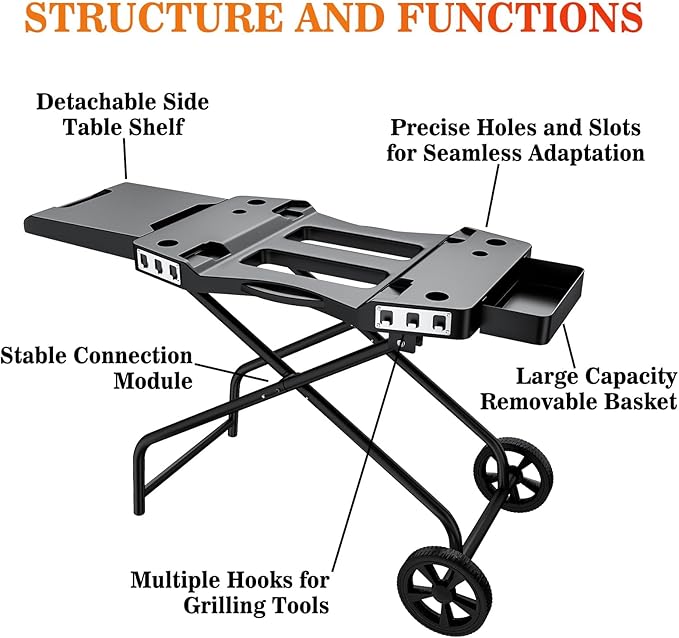 STRUCTURE AND FUNCTIONS

Detachable Side Table Shelf

Precise Holes and Slots for Seamless Adaptation

Stable Connection Module

Large Capacity Removable Basket

Multiple Hooks for Grilling Tools