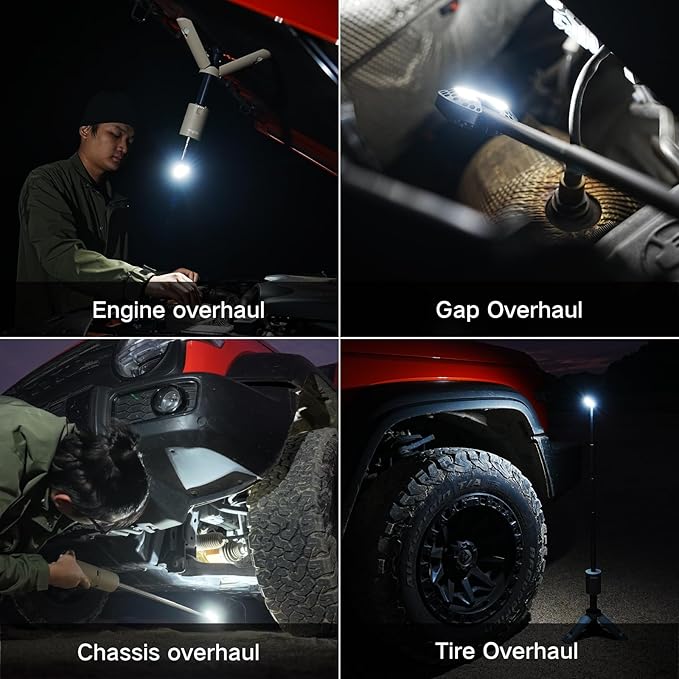 Engine overhaul

Gap Overhaul

Chassis overhaul

Tire Overhaul