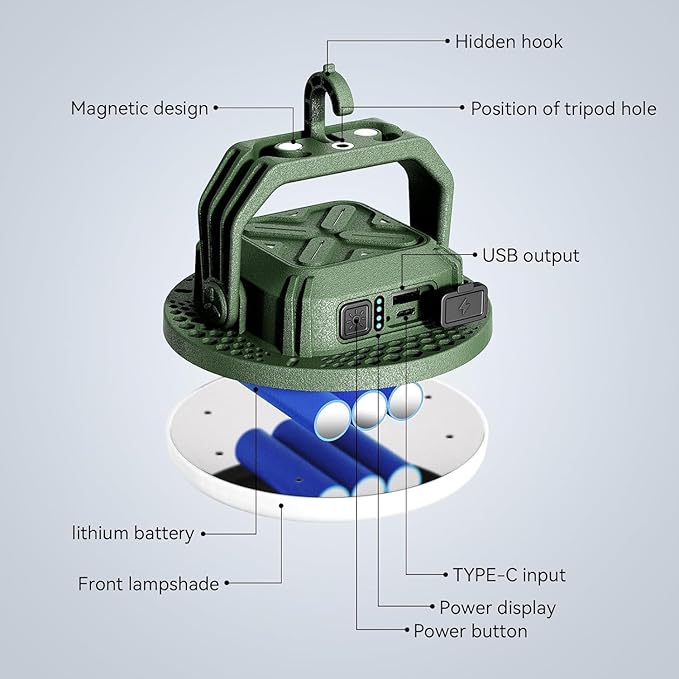 Hidden hook

Magnetic design

Position of tripod hole

USB output

lithium battery

Front lampshade

TYPE-C input

Power display

Power button