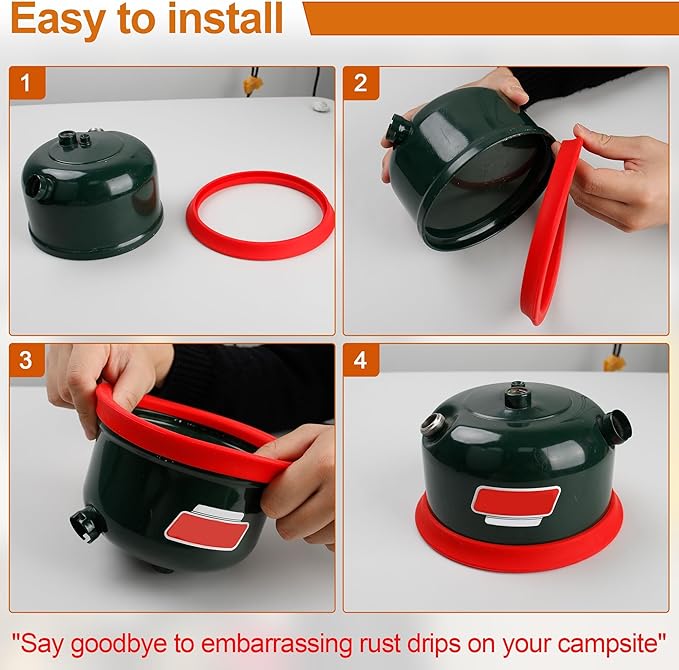 Easy to install

1

2

3

4

"Say goodbye to embarrassing rust drips on your campsite"