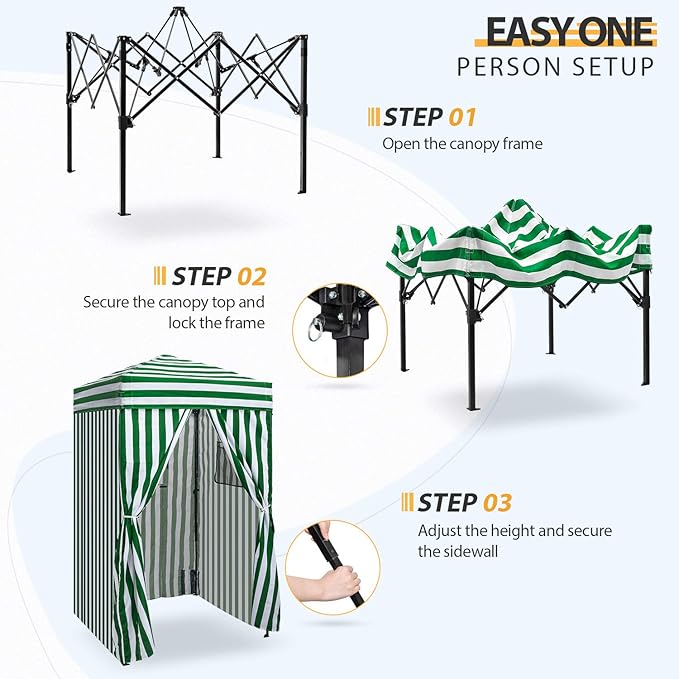 EASY ONE
PERSON SETUP

STEP 01
Open the canopy frame

STEP 02
Secure the canopy top and lock the frame

STEP 03
Adjust the height and secure the sidewall