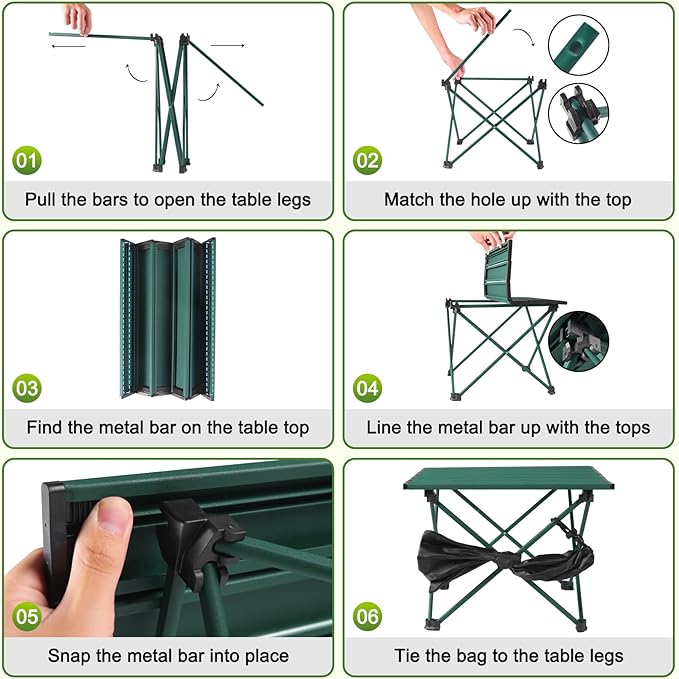 01
Pull the bars to open the table legs

02
Match the hole up with the top

03
Find the metal bar on the table top

04
Line the metal bar up with the tops

05
Snap the metal bar into place

06
Tie the bag to the table legs