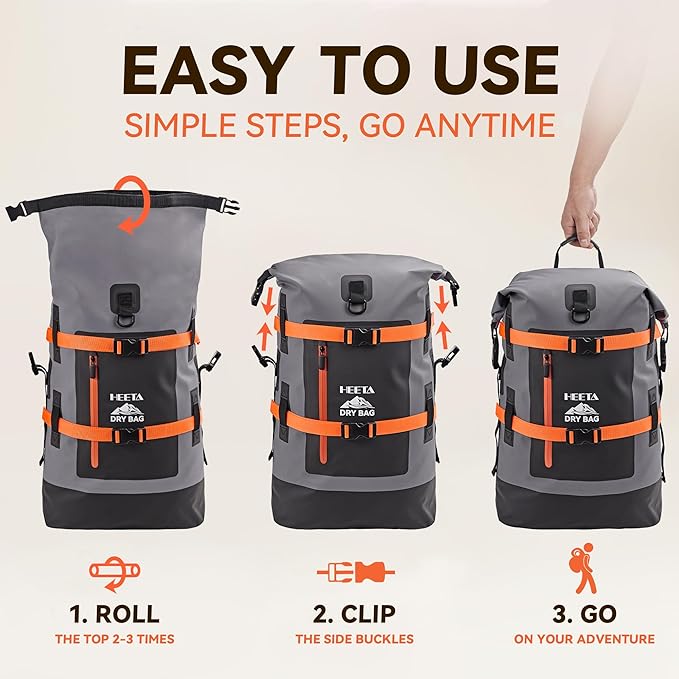 EASY TO USE
SIMPLE STEPS, GO ANYTIME

HEETA
DRY BAG

HEETA
DRY BAG

HEETA
DRY BAG

1. ROLL
THE TOP 2-3 TIMES

2. CLIP
THE SIDE BUCKLES

3. GO
ON YOUR ADVENTURE