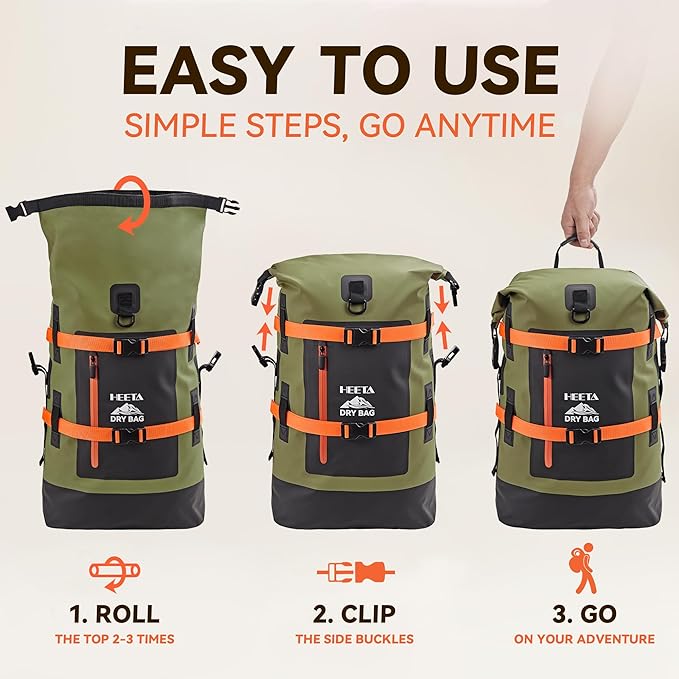 EASY TO USE
SIMPLE STEPS, GO ANYTIME

HEETA
DRY BAG

HEETA
DRY BAG

HEETA
DRY BAG

1. ROLL
THE TOP 2-3 TIMES

2. CLIP
THE SIDE BUCKLES

3. GO
ON YOUR ADVENTURE