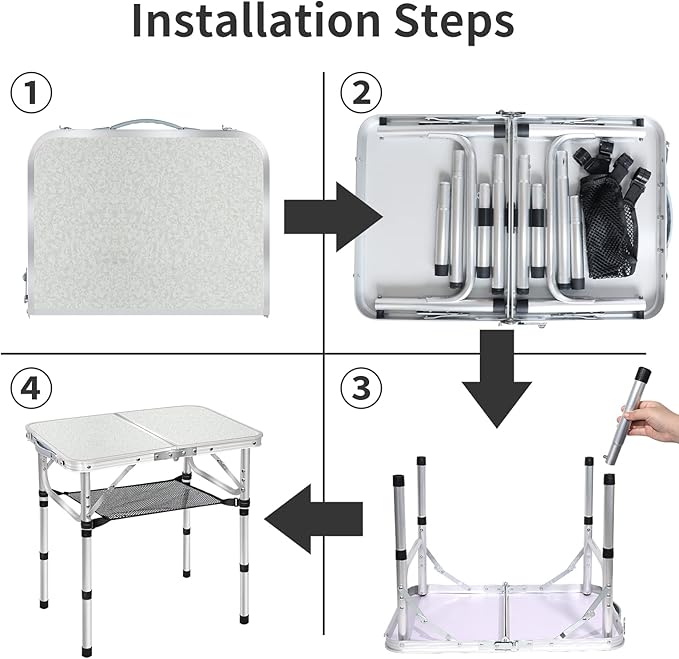 Installation Steps

1

2

4

3