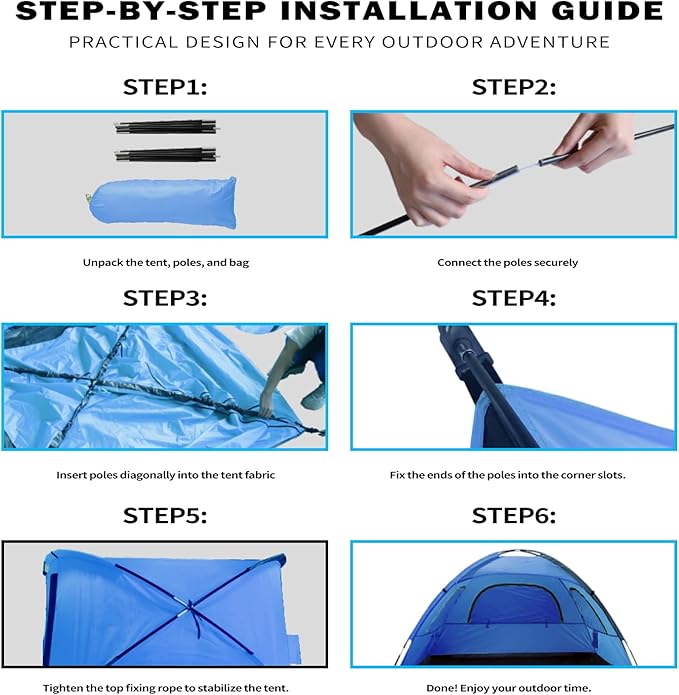 STEP-BY-STEP INSTALLATION GUIDE

PRACTICAL DESIGN FOR EVERY OUTDOOR ADVENTURE

STEP1:

Unpack the tent, poles, and bag

STEP2:

Connect the poles securely

STEP3:

Insert poles diagonally into the tent fabric

STEP4:

Fix the ends of the poles into the corner slots.

STEP5:

Tighten the top fixing rope to stabilize the tent.

STEP6:

Done! Enjoy your outdoor time.