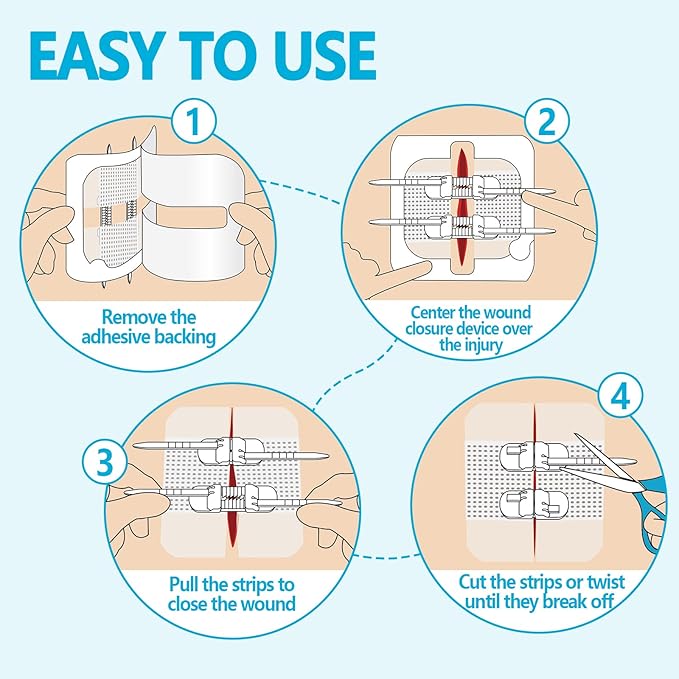 EASY TO USE

1

Remove the adhesive backing

2

Center the wound closure device over the injury

3

Pull the strips to close the wound

4

Cut the strips or twist until they break off