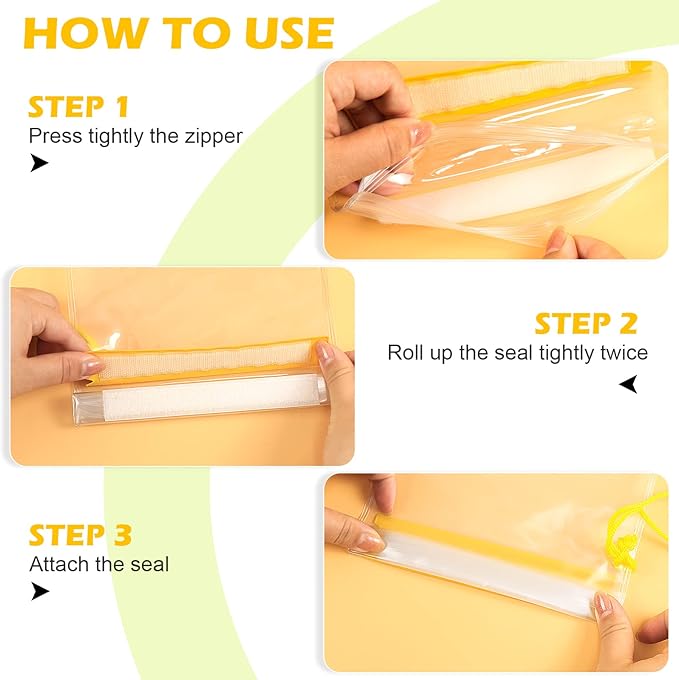 HOW TO USE

STEP 1
Press tightly the zipper

STEP 2
Roll up the seal tightly twice

STEP 3
Attach the seal