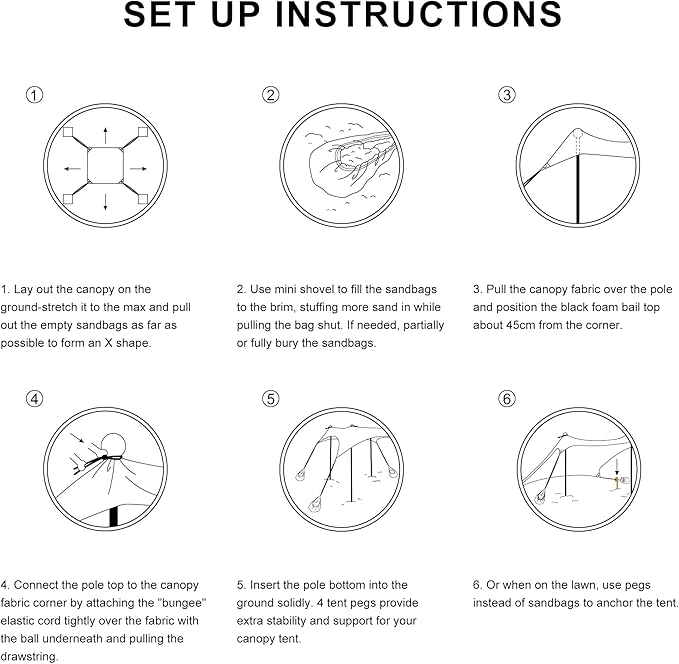 SET UP INSTRUCTIONS

①

②

③

1. Lay out the canopy on the ground-stretch it to the max and pull out the empty sandbags as far as possible to form an X shape.

2. Use mini shovel to fill the sandbags to the brim, stuffing more sand in while pulling the bag shut. If needed, partially or fully bury the sandbags.

3. Pull the canopy fabric over the pole and position the black foam bail top about 45cm from the corner.

④

⑤

⑥

4. Connect the pole top to the canopy fabric corner by attaching the "bungee" elastic cord tightly over the fabric with the ball underneath and pulling the drawstring.

5. Insert the pole bottom into the ground solidly. 4 tent pegs provide extra stability and support for your canopy tent.

6. Or when on the lawn, use pegs instead of sandbags to anchor the tent.