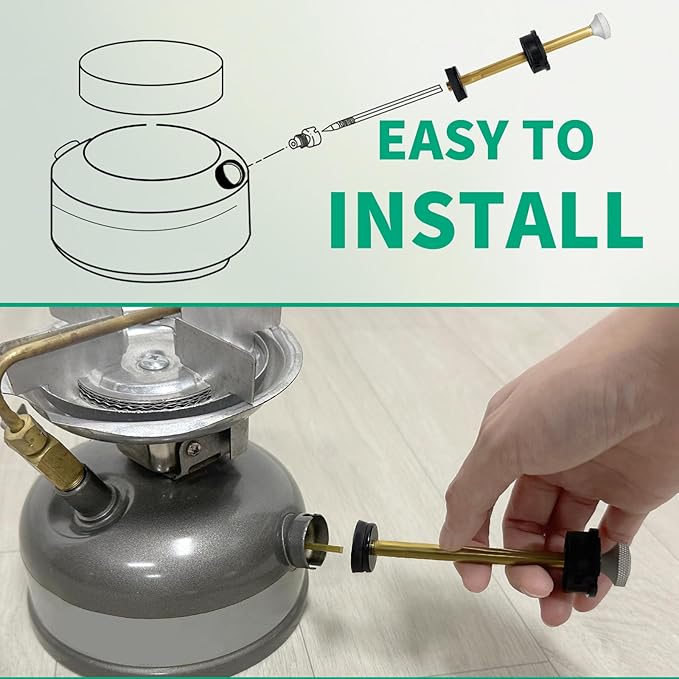 EASY TO
INSTALL