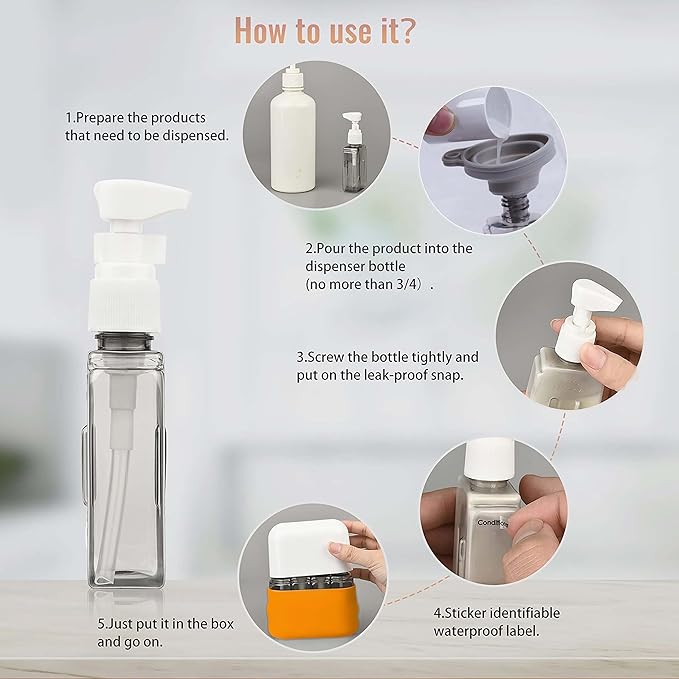 How to use it?

1.Prepare the products that need to be dispensed.

2.Pour the product into the dispenser bottle (no more than 3/4）.

3.Screw the bottle tightly and put on the leak-proof snap.

Conditioner

4.Sticker identifiable waterproof label.

5.Just put it in the box and go on.