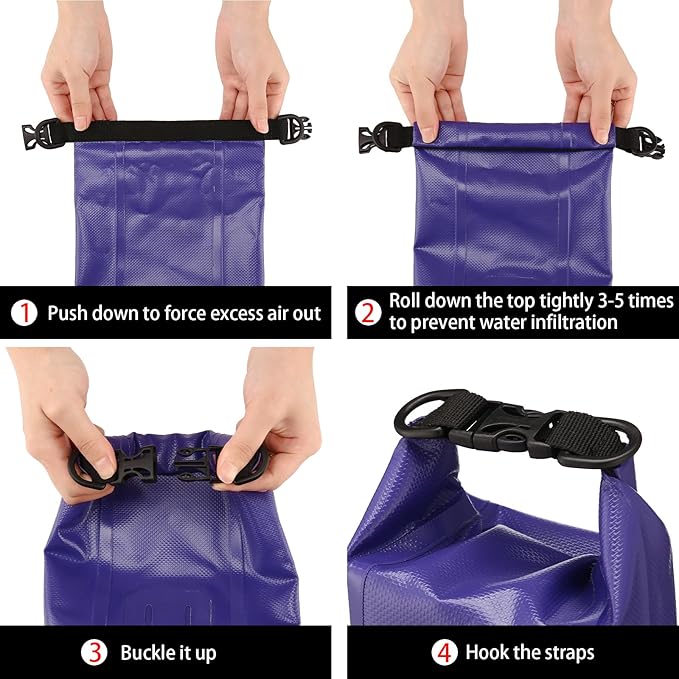 1 Push down to force excess air out

2 Roll down the top tightly 3-5 times to prevent water infiltration

3 Buckle it up

4 Hook the straps