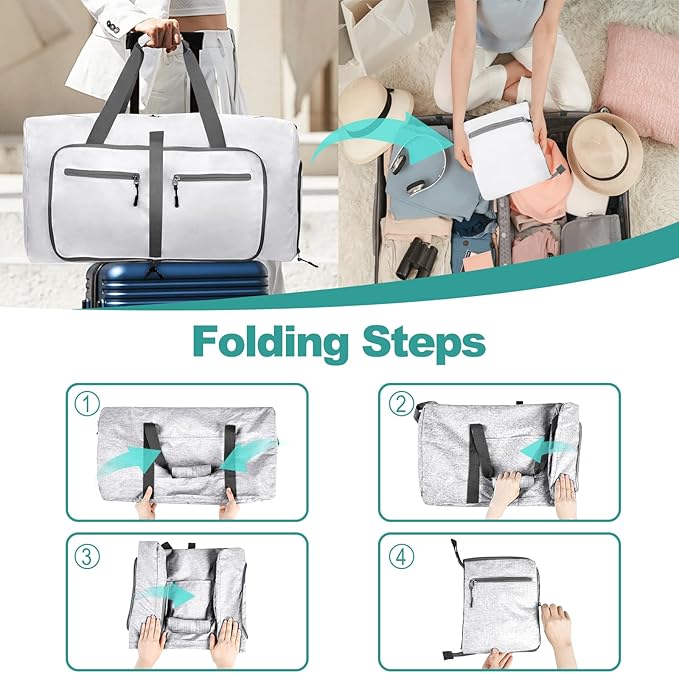 Folding Steps

①

②

③

④