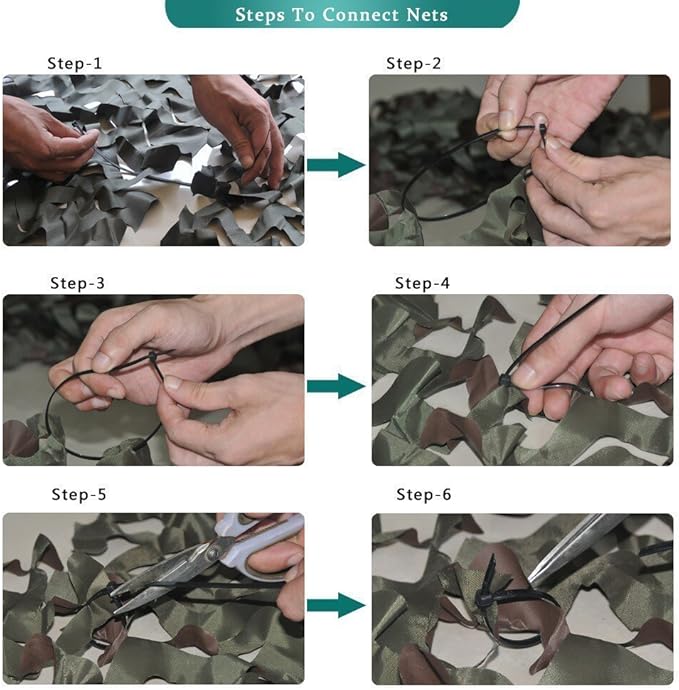 Steps To Connect Nets

Step-1

Step-2

Step-3

Step-4

Step-5

Step-6