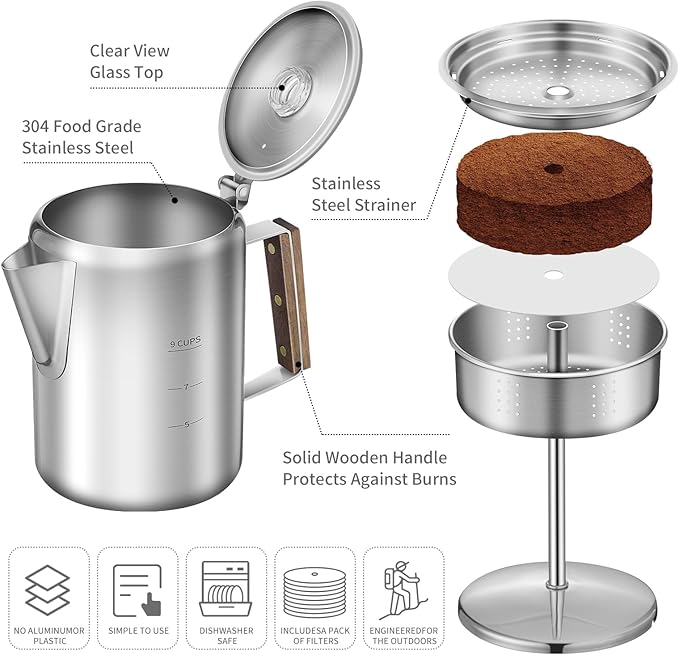 Clear View Glass Top

304 Food Grade Stainless Steel

Stainless Steel Strainer

9 CUPS
7
5

Solid Wooden Handle Protects Against Burns

NO ALUMINUMOR PLASTIC

SIMPLE TO USE

DISHWASHER SAFE

INCLUDESA PACK OF FILTERS

ENGINEEREDFOR THE OUTDOORS