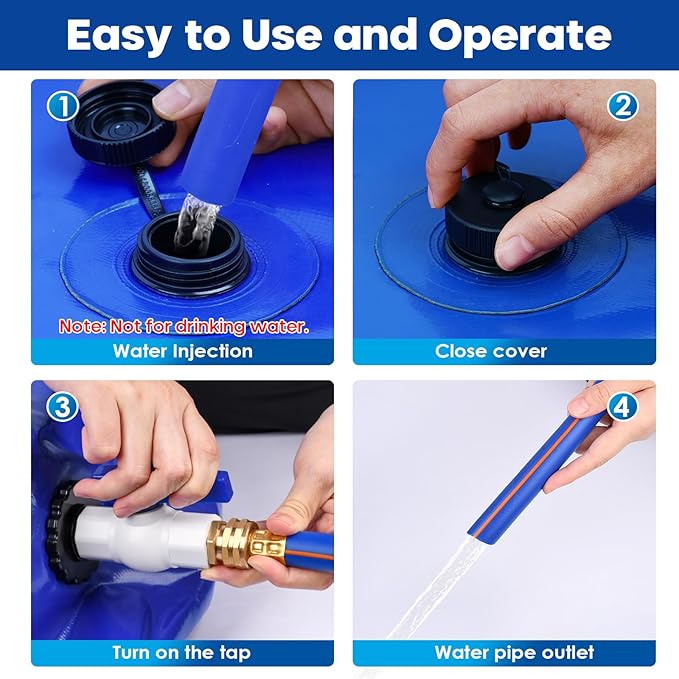 Easy to Use and Operate

1

Note: Not for drinking water.

Water Injection

2

Close cover

3

Turn on the tap

4

Water pipe outlet