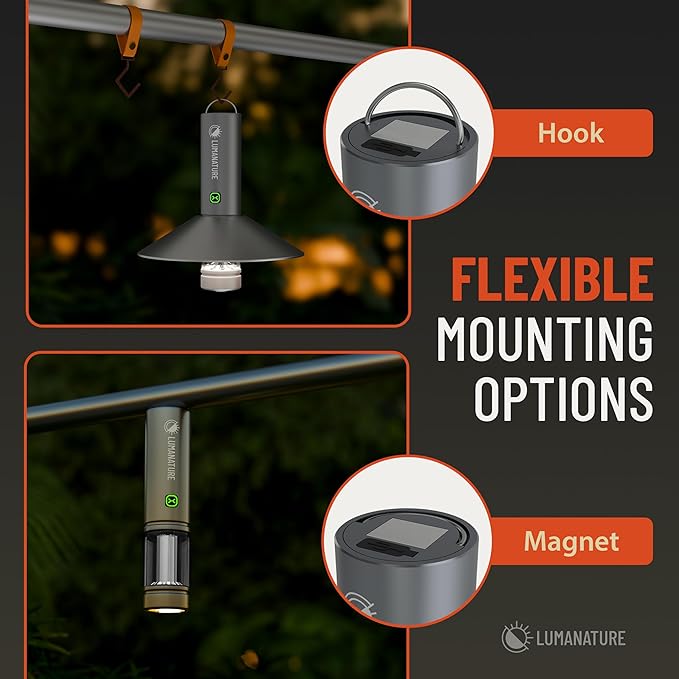 LUMANATURE

Hook

FLEXIBLE MOUNTING OPTIONS

LUMANATURE

Magnet

LUMANATURE