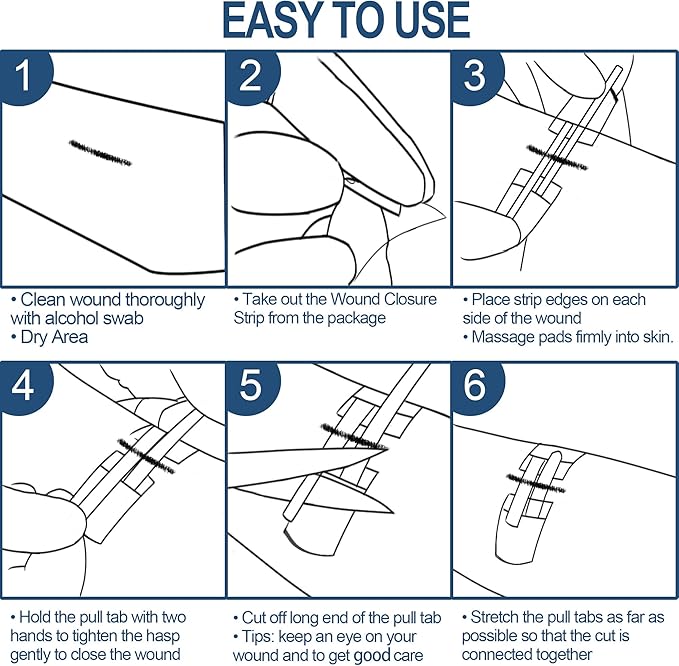 EASY TO USE

1

• Clean wound thoroughly with alcohol swab
• Dry Area

2

• Take out the Wound Closure Strip from the package

3

• Place strip edges on each side of the wound
• Massage pads firmly into skin.

4

• Hold the pull tab with two hands to tighten the hasp gently to close the wound

5

• Cut off long end of the pull tab
• Tips: keep an eye on your wound and to get good care

6

• Stretch the pull tabs as far as possible so that the cut is connected together