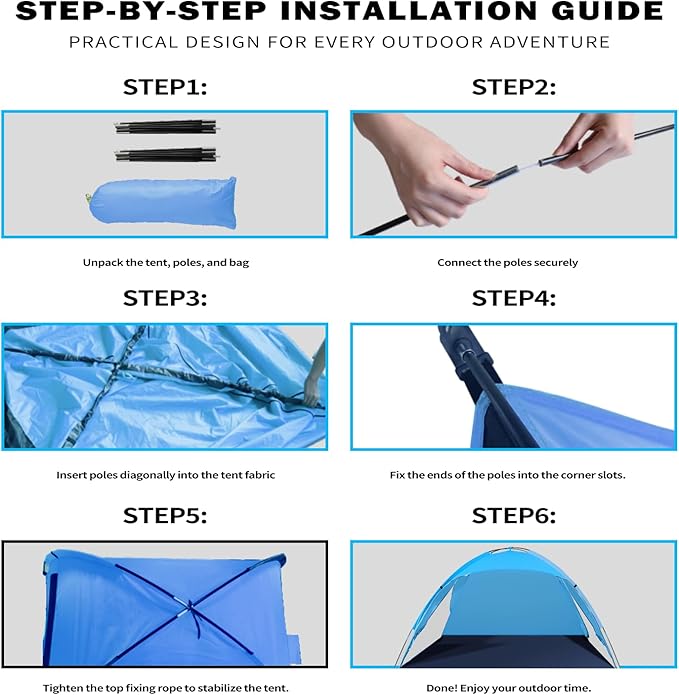 STEP-BY-STEP INSTALLATION GUIDE

PRACTICAL DESIGN FOR EVERY OUTDOOR ADVENTURE

STEP1:

Unpack the tent, poles, and bag

STEP2:

Connect the poles securely

STEP3:

Insert poles diagonally into the tent fabric

STEP4:

Fix the ends of the poles into the corner slots.

STEP5:

Tighten the top fixing rope to stabilize the tent.

STEP6:

Done! Enjoy your outdoor time.