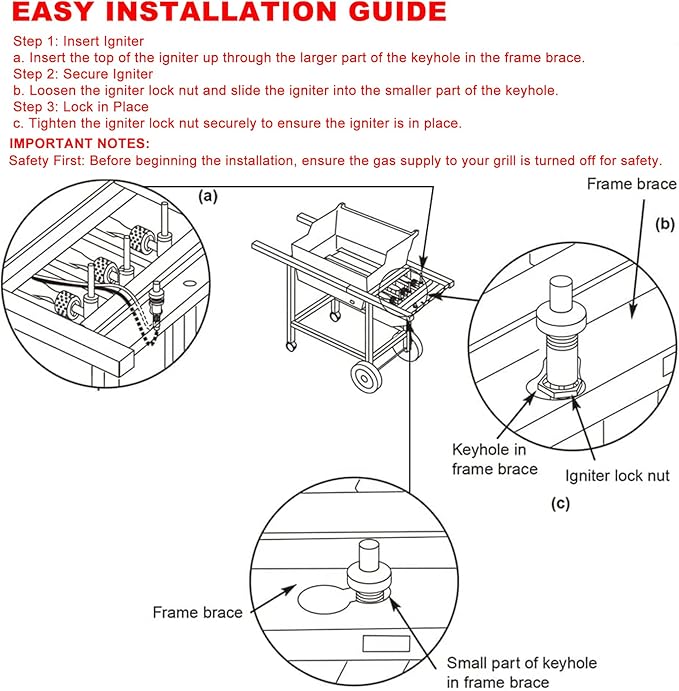 EASY INSTALLATION GUIDE

Step 1: Insert Igniter
a. Insert the top of the igniter up through the larger part of the keyhole in the frame brace.
Step 2: Secure Igniter
b. Loosen the igniter lock nut and slide the igniter into the smaller part of the keyhole.
Step 3: Lock in Place
c. Tighten the igniter lock nut securely to ensure the igniter is in place.

IMPORTANT NOTES:
Safety First: Before beginning the installation, ensure the gas supply to your grill is turned off for safety.

(a)

Frame brace

(b)

Keyhole in frame brace

Igniter lock nut

(c)

Frame brace

Small part of keyhole in frame brace