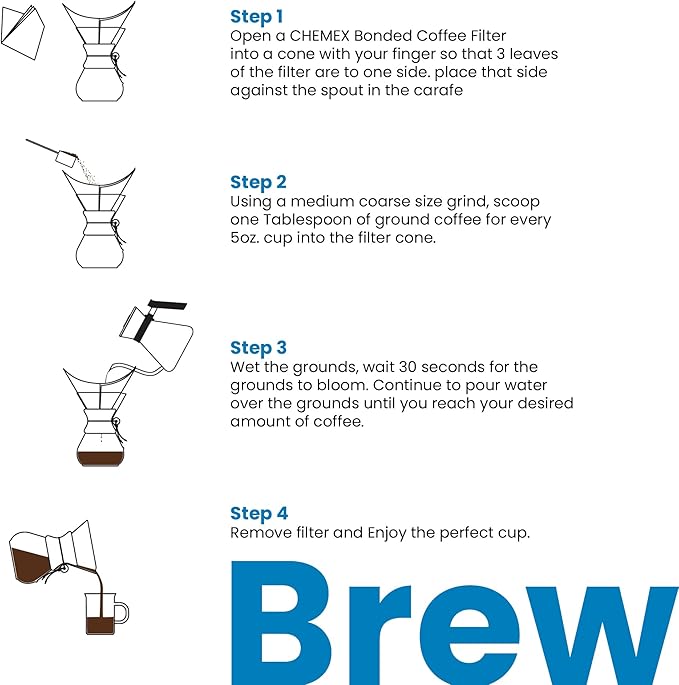 Step 1
Open a CHEMEX Bonded Coffee Filter into a cone with your finger so that 3 leaves of the filter are to one side. place that side against the spout in the carafe

Step 2
Using a medium coarse size grind, scoop one Tablespoon of ground coffee for every 5oz. cup into the filter cone.

Step 3
Wet the grounds, wait 30 seconds for the grounds to bloom. Continue to pour water over the grounds until you reach your desired amount of coffee.

Step 4
Remove filter and Enjoy the perfect cup.

Brew