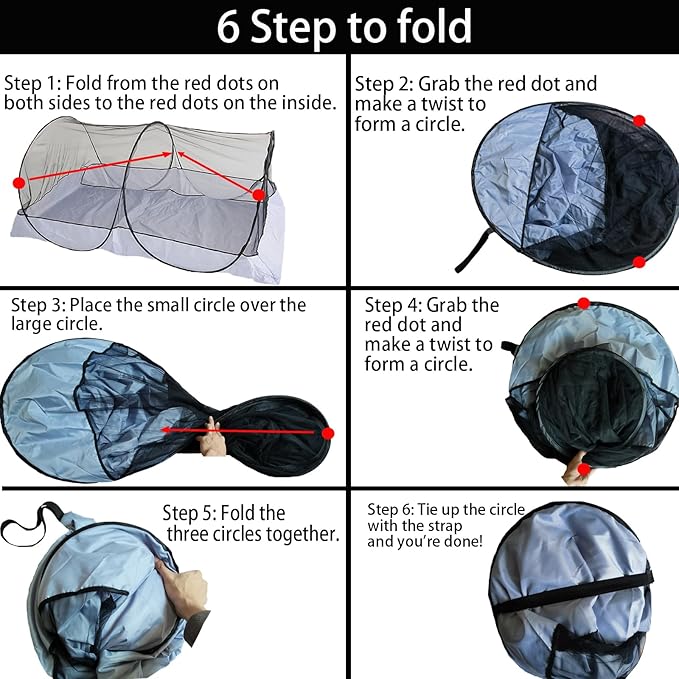 6 Step to fold

Step 1: Fold from the red dots on both sides to the red dots on the inside.

Step 2: Grab the red dot and make a twist to form a circle.

Step 3: Place the small circle over the large circle.

Step 4: Grab the red dot and make a twist to form a circle.

Step 5: Fold the three circles together.

Step 6: Tie up the circle with the strap and you're done!