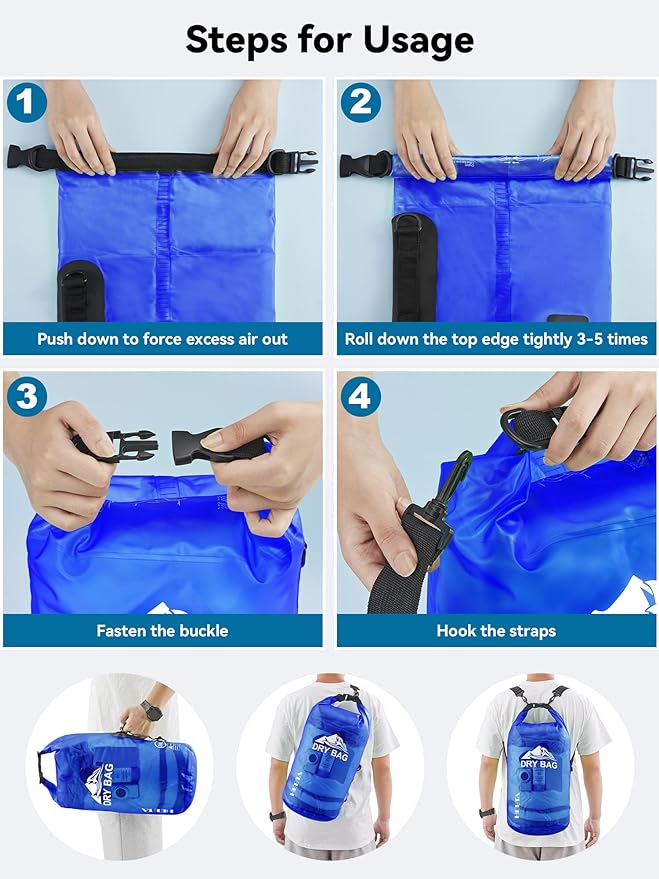 Steps for Usage

1

Push down to force excess air out

2

Roll down the top edge tightly 3-5 times

3

Fasten the buckle

4

Hook the straps

DRY BAG

DRY BAG

DRY BAG