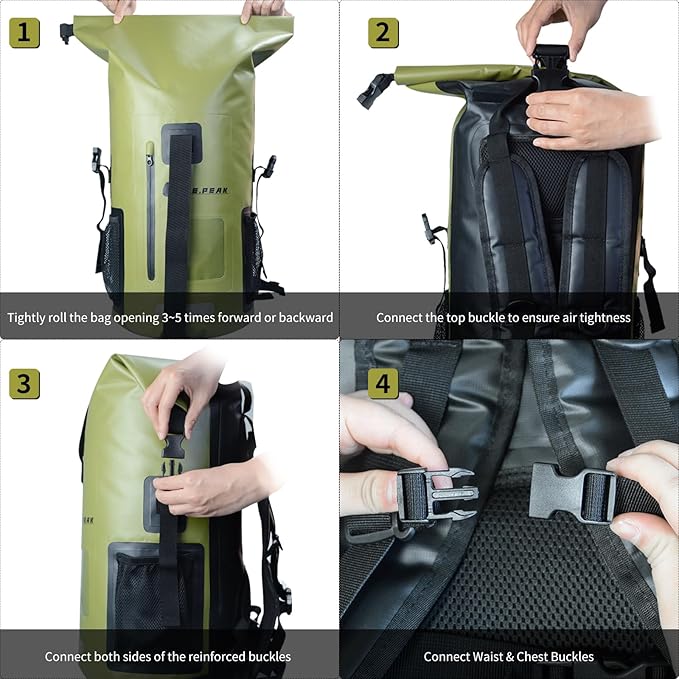 1

E.PEAK

Tightly roll the bag opening 3~5 times forward or backward

2

Connect the top buckle to ensure air tightness

3

PEAK

Connect both sides of the reinforced buckles

4

Connect Waist & Chest Buckles