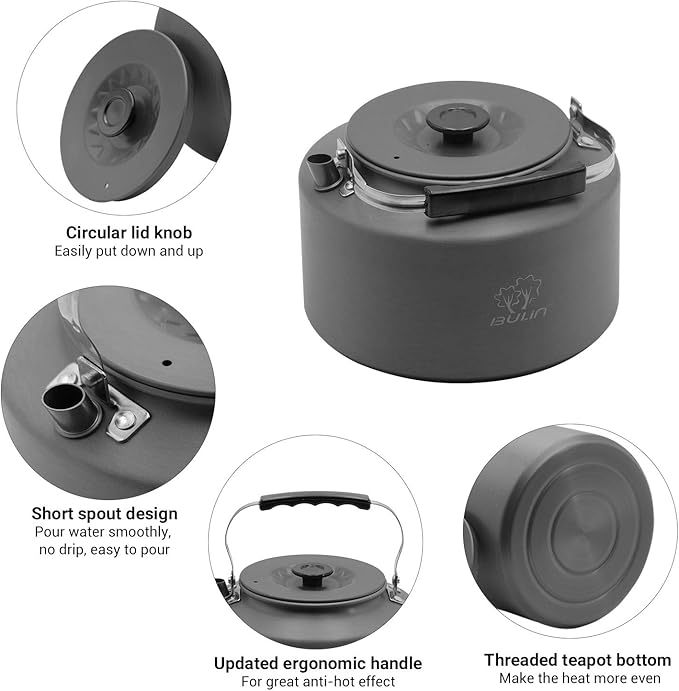 Circular lid knob
Easily put down and up

BULIN

Short spout design
Pour water smoothly, no drip, easy to pour

Updated ergonomic handle
For great anti-hot effect

Threaded teapot bottom
Make the heat more even