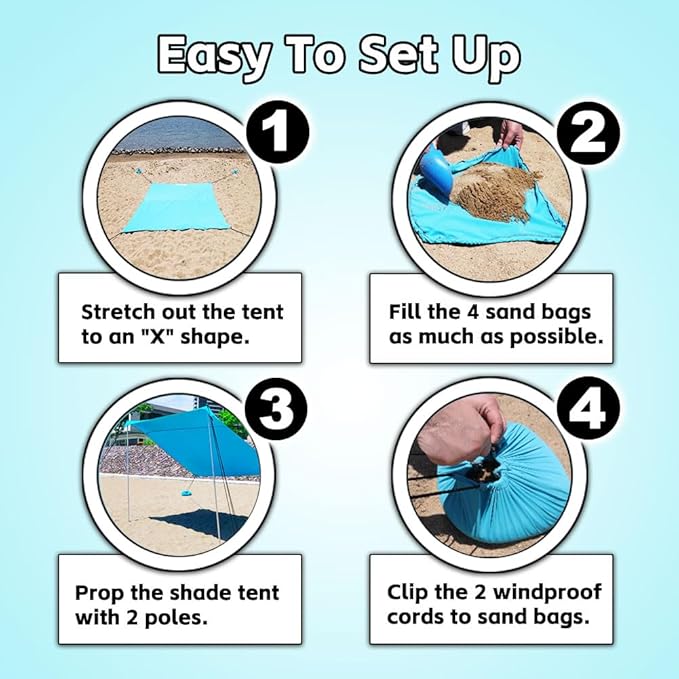 Easy To Set Up

1

Stretch out the tent to an "X" shape.

2

Fill the 4 sand bags as much as possible.

3

Prop the shade tent with 2 poles.

4

Clip the 2 windproof cords to sand bags.