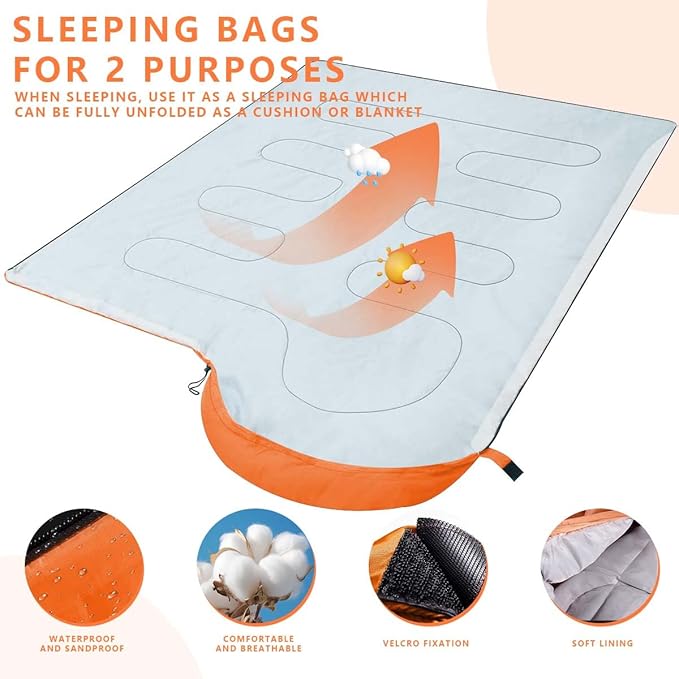 SLEEPING BAGS FOR 2 PURPOSES

WHEN SLEEPING, USE IT AS A SLEEPING BAG WHICH CAN BE FULLY UNFOLDED AS A CUSHION OR BLANKET

WATERPROOF AND SANDPROOF

COMFORTABLE AND BREATHABLE

VELCRO FIXATION

SOFT LINING