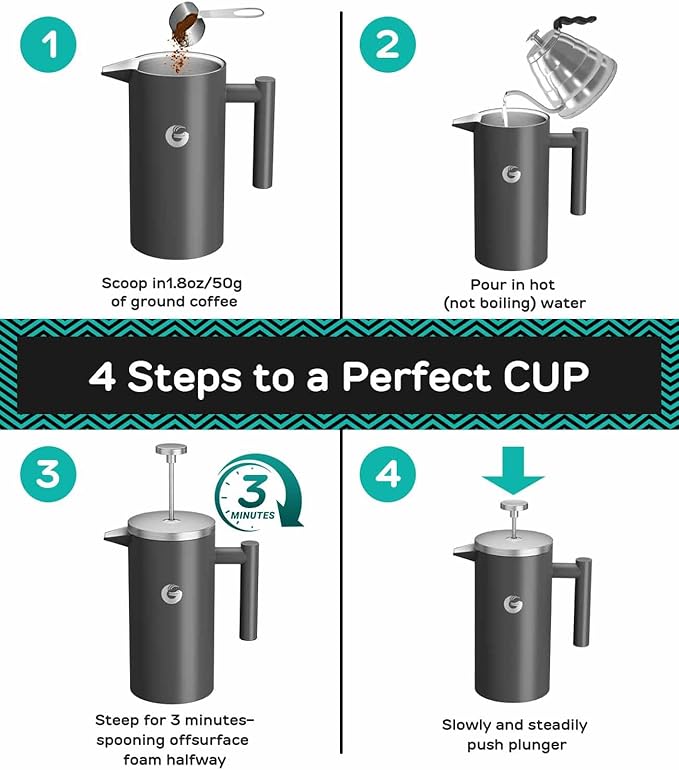 1

Scoop in1.8oz/50g of ground coffee

2

Pour in hot (not boiling) water

4 Steps to a Perfect CUP

3

3 MINUTES

Steep for 3 minutes– spooning offsurface foam halfway

4

Slowly and steadily push plunger